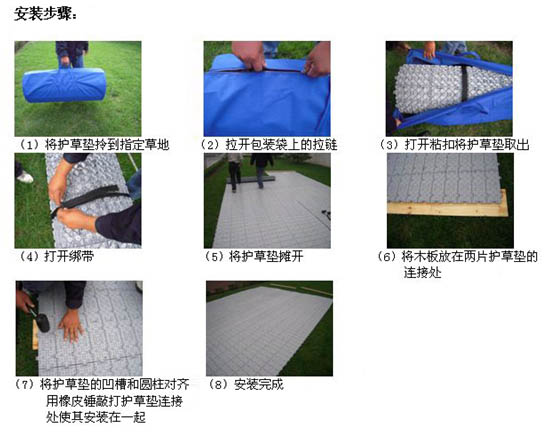 安装步骤：

（1）将护草垫拎到指定草地

（2）拉开包装袋上的拉链

（3）打开粘扣将护草垫取出

（4）打开绑带

（5）将护草垫摊开

（6）将木板放在两片护草垫的连接处

（7）将护草垫的凹槽和圆柱对齐用橡皮锤敲打护草垫连接处使其安装在一起

（8）安装完成